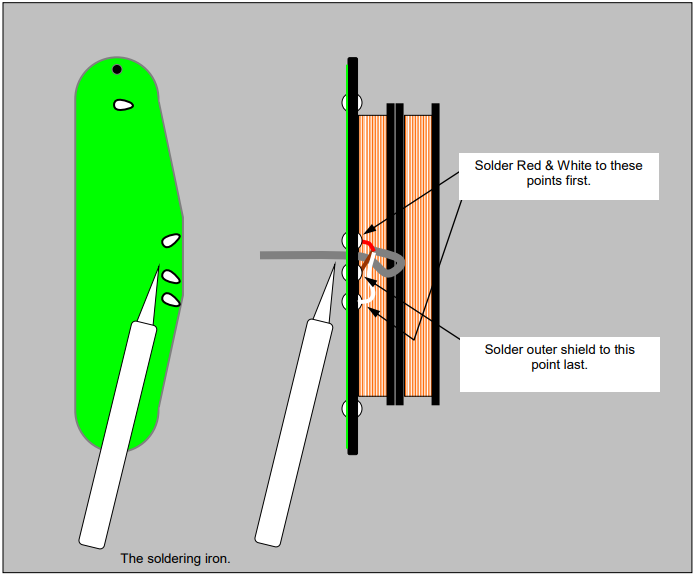 Solder Red & White to these points first.

Solder outer shield to this point last.

The soldering iron.